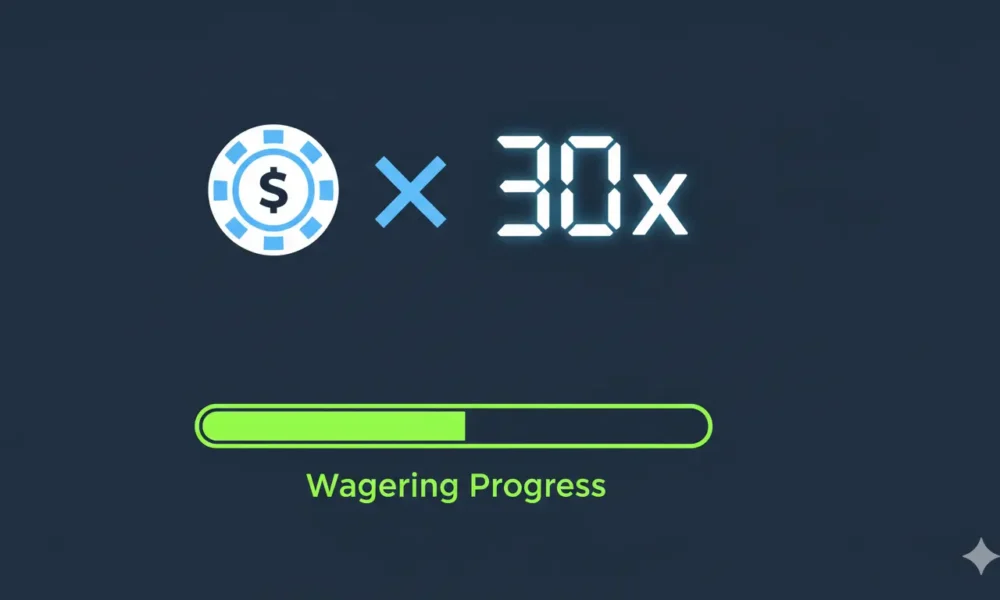 $ × 30x

Wagering Progress